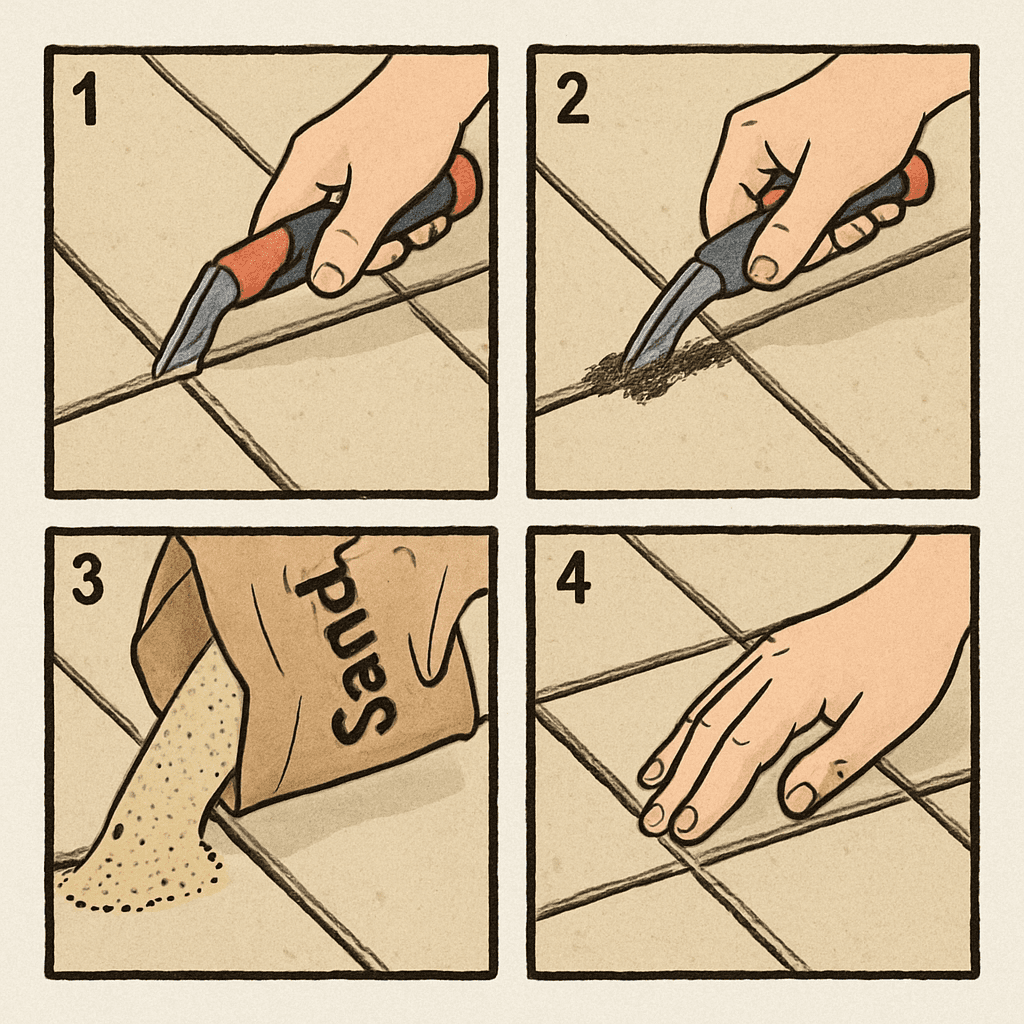 1

2

3

Sand

4